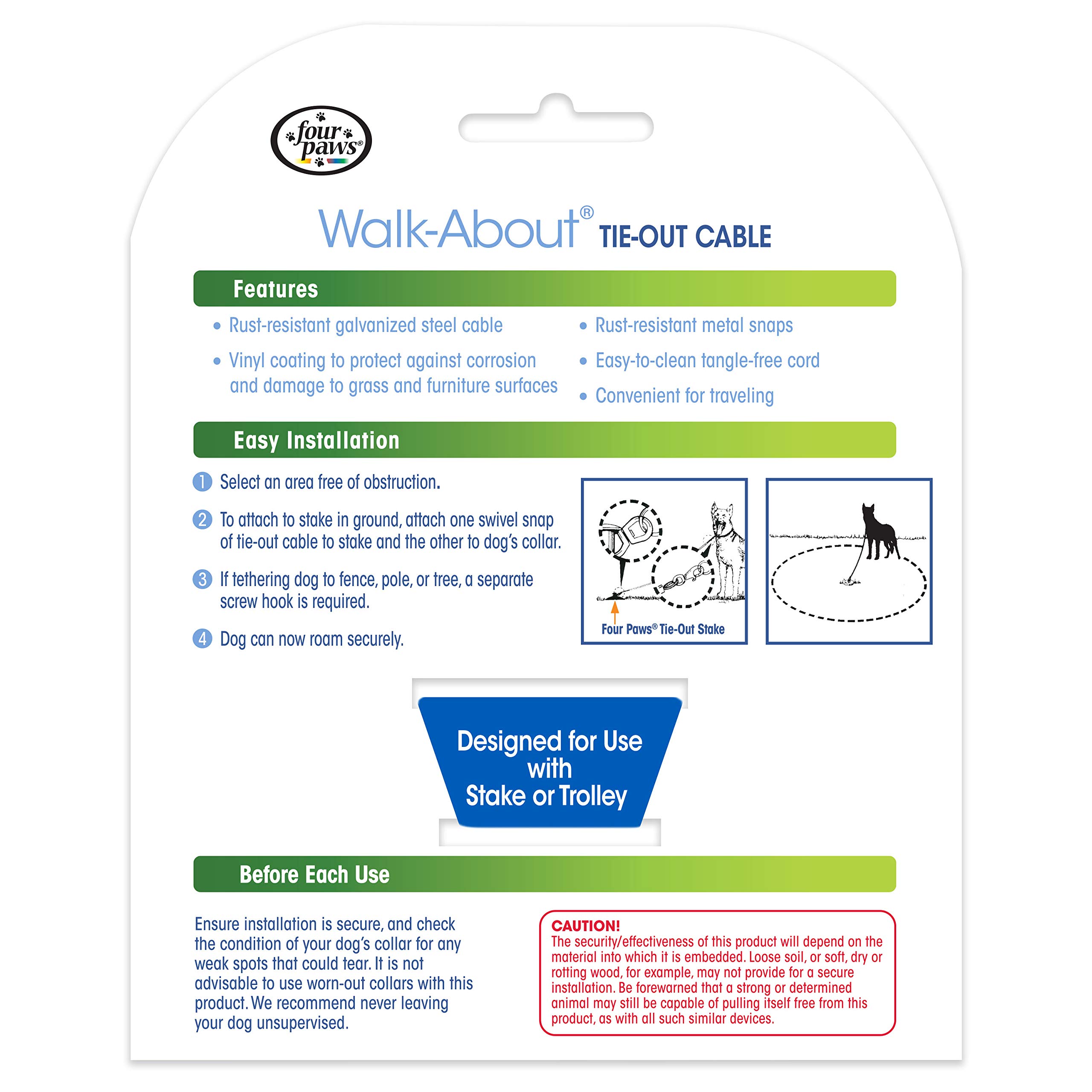 four paws®

Walk-About® TIE-OUT CABLE

Features

• Rust-resistant galvanized steel cable
• Vinyl coating to protect against corrosion and damage to grass and furniture surfaces

• Rust-resistant metal snaps
• Easy-to-clean tangle-free cord
• Convenient for traveling

Easy Installation

1 Select an area free of obstruction.
2 To attach to stake in ground, attach one swivel snap of tie-out cable to stake and the other to dog's collar.
3 If tethering dog to fence, pole, or tree, a separate screw hook is required.
4 Dog can now roam securely.

Four Paws® Tie-Out Stake

Designed for Use with Stake or Trolley

Before Each Use

Ensure installation is secure, and check the condition of your dog's collar for any weak spots that could tear. It is not advisable to use worn-out collars with this product. We recommend never leaving your dog unsupervised.

CAUTION!
The security/effectiveness of this product will depend on the material into which it is embedded. Loose soil, or soft, dry or rotting wood, for example, may not provide for a secure installation. Be forewarned that a strong or determined animal may still be capable of pulling itself free from this product, as with all such similar devices.