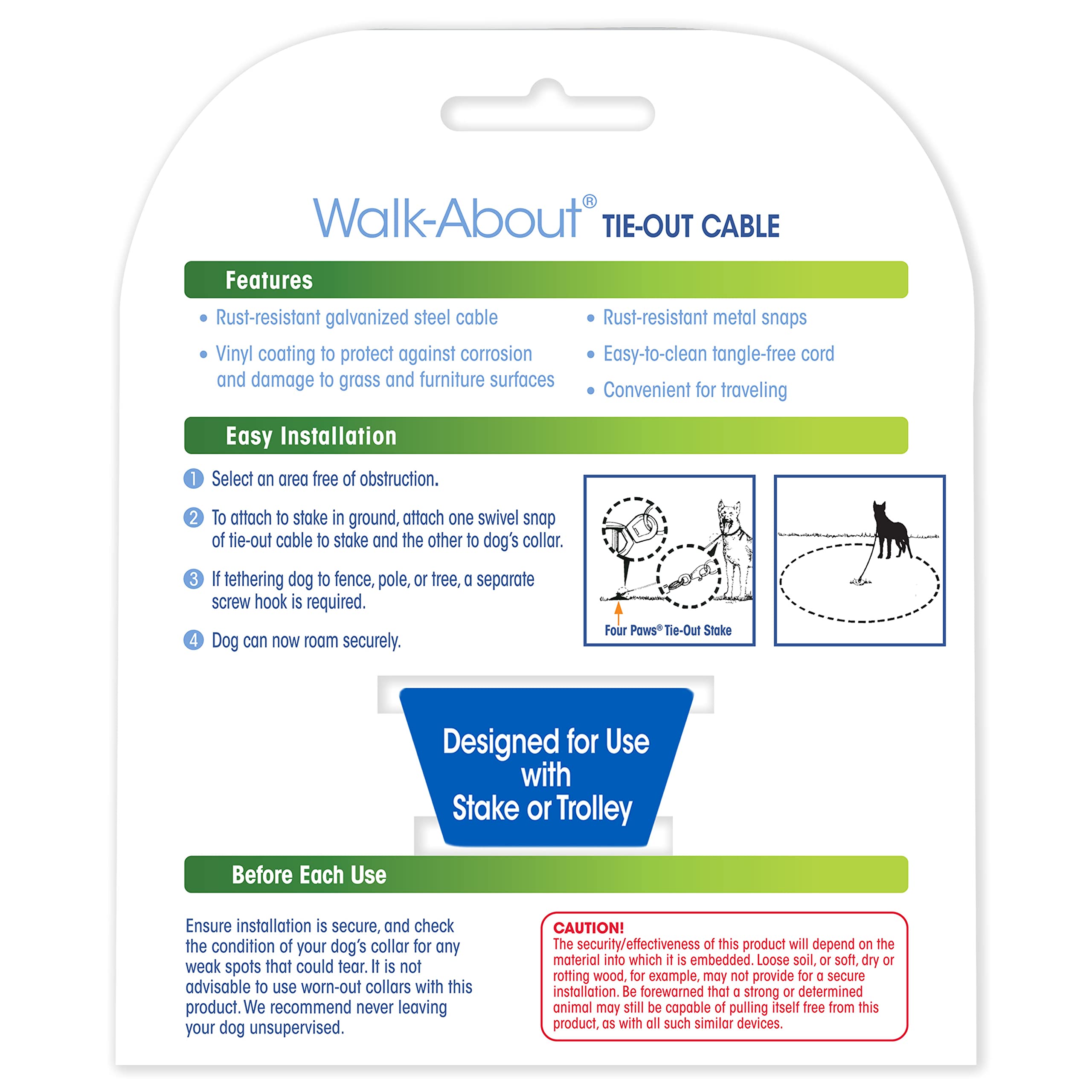 Walk-About® TIE-OUT CABLE

Features

• Rust-resistant galvanized steel cable

• Vinyl coating to protect against corrosion and damage to grass and furniture surfaces

• Rust-resistant metal snaps

• Easy-to-clean tangle-free cord

• Convenient for traveling

Easy Installation

1 Select an area free of obstruction.

2 To attach to stake in ground, attach one swivel snap of tie-out cable to stake and the other to dog's collar.

3 If tethering dog to fence, pole, or tree, a separate screw hook is required.

4 Dog can now roam securely.

Four Paws® Tie-Out Stake

Designed for Use with Stake or Trolley

Before Each Use

Ensure installation is secure, and check the condition of your dog's collar for any weak spots that could tear. It is not advisable to use worn-out collars with this product. We recommend never leaving your dog unsupervised.

CAUTION!
The security/effectiveness of this product will depend on the material into which it is embedded. Loose soil, or soft, dry or rotting wood, for example, may not provide for a secure installation. Be forewarned that a strong or determined animal may still be capable of pulling itself free from this product, as with all such similar devices.