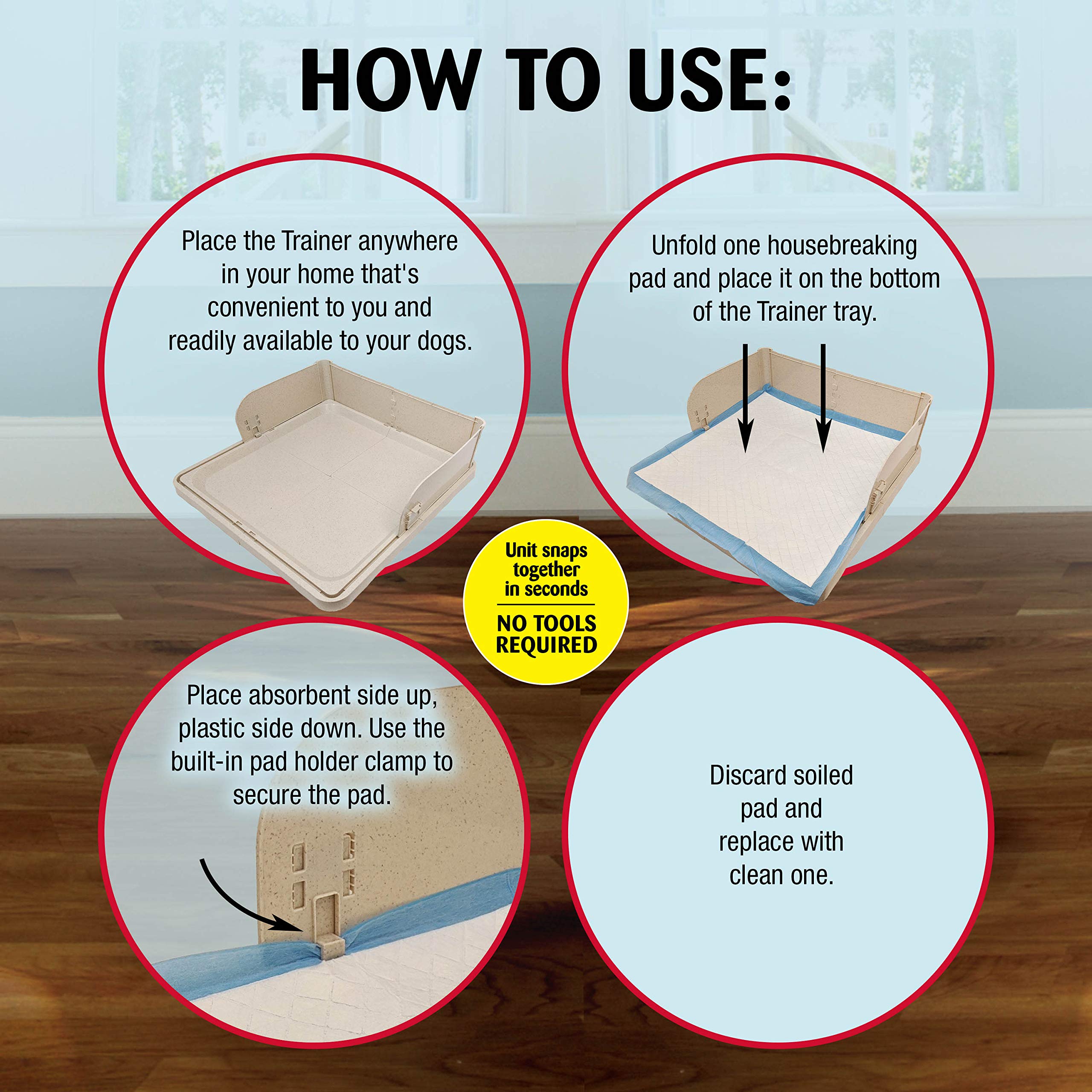 HOW TO USE:

Place the Trainer anywhere in your home that's convenient to you and readily available to your dogs.

Unfold one housebreaking pad and place it on the bottom of the Trainer tray.

Unit snaps together in seconds

NO TOOLS REQUIRED

Place absorbent side up, plastic side down. Use the built-in pad holder clamp to secure the pad.

Discard soiled pad and replace with clean one.